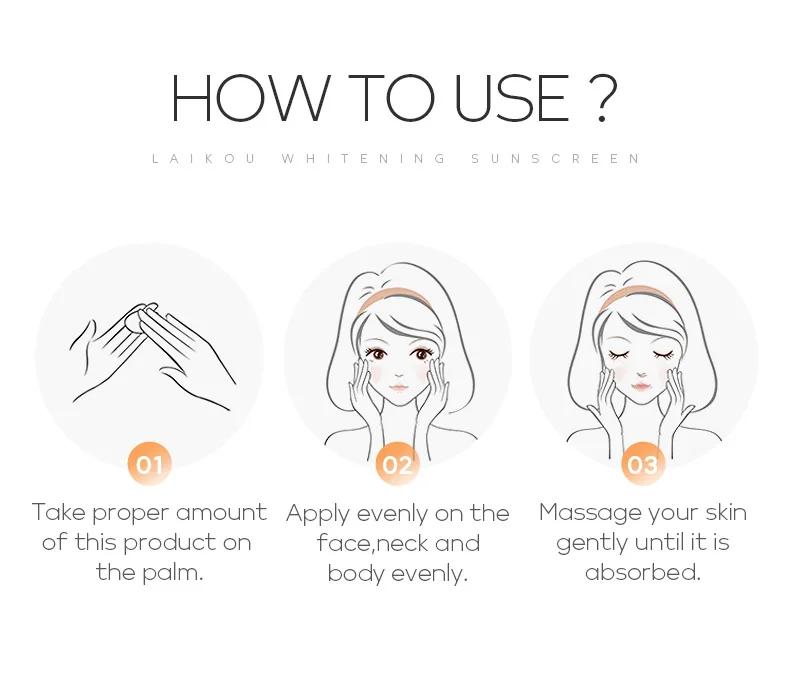 HOW TO USE ?

LAIKOU WHITENING SUNSCREEN

01

Take proper amount of this product on the palm.

02

Apply evenly on the face,neck and body evenly.

03

Massage your skin gently until it is absorbed.