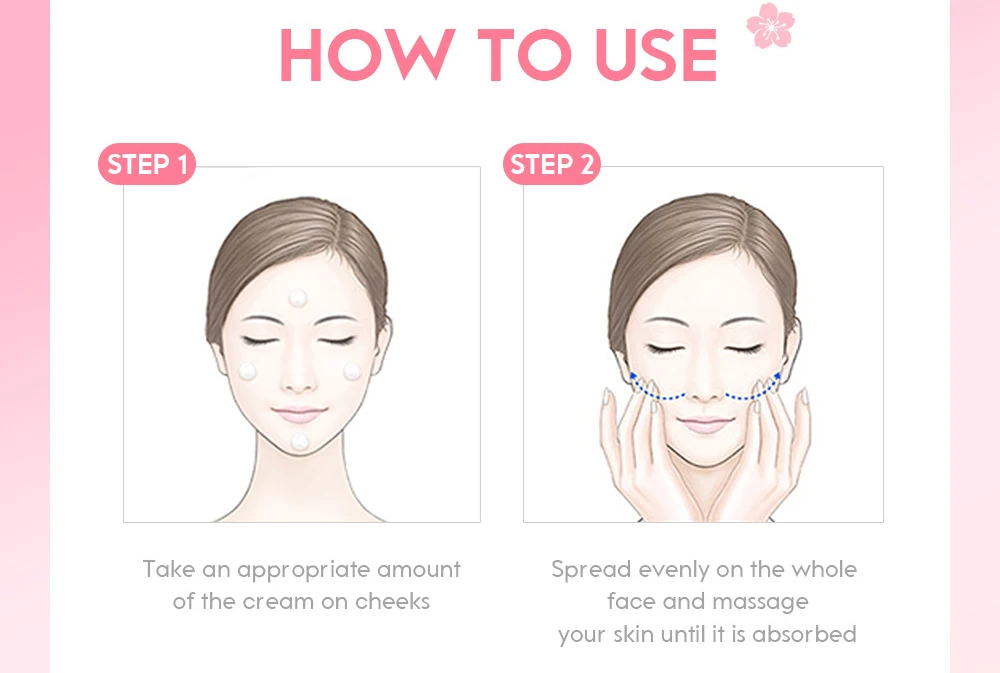 HOW TO USE

STEP 1

Take an appropriate amount of the cream on cheeks

STEP 2

Spread evenly on the whole face and massage your skin until it is absorbed