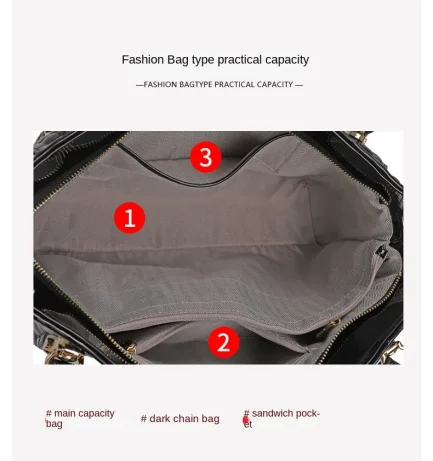 Fashion Bag type practical capacity

—FASHION BAGTYPE PRACTICAL CAPACITY —

3

1

2

# main capacity bag

# dark chain bag

# sandwich pocket