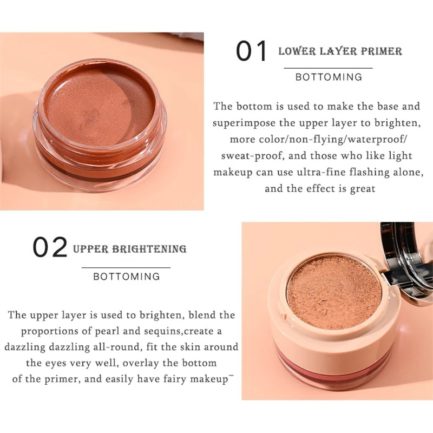 01 LOWER LAYER PRIMER

BOTTOMING

The bottom is used to make the base and superimpose the upper layer to brighten, more color/non-flying/waterproof/ sweat-proof, and those who like light makeup can use ultra-fine flashing alone, and the effect is great

02 UPPER BRIGHTENING

BOTTOMING

The upper layer is used to brighten, blend the proportions of pearl and sequins,create a dazzling dazzling all-round, fit the skin around the eyes very well, overlay the bottom of the primer, and easily have fairy makeup~