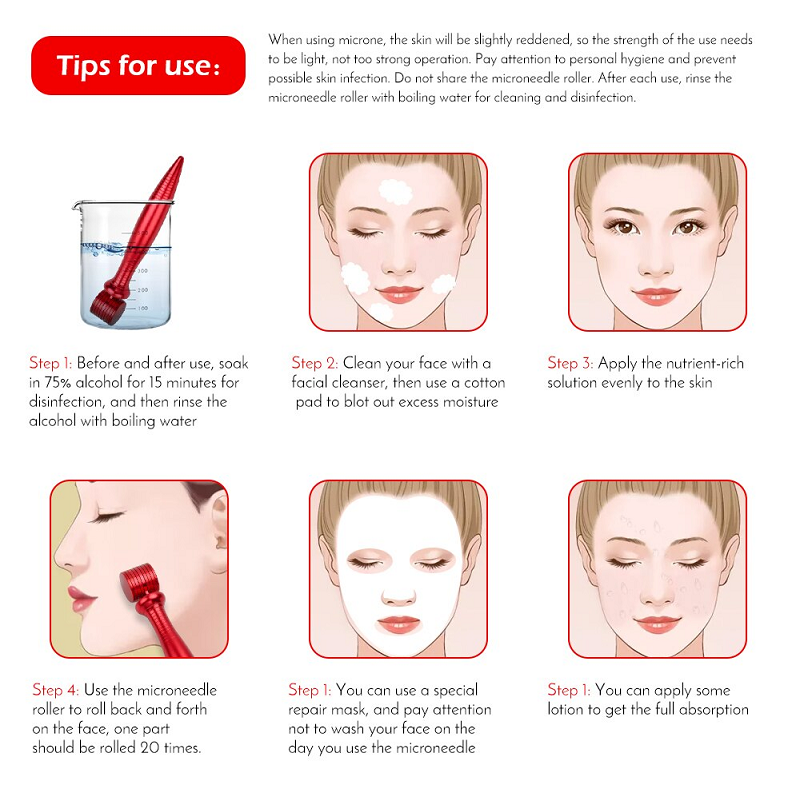 Tips for use:

When using microne, the skin will be slightly reddened, so the strength of the use needs to be light, not too strong operation. Pay attention to personal hygiene and prevent possible skin infection. Do not share the microneedle roller. After each use, rinse the microneedle roller with boiling water for cleaning and disinfection.

300
200
100

Step 1: Before and after use, soak in 75% alcohol for 15 minutes for disinfection, and then rinse the alcohol with boiling water

Step 2: Clean your face with a facial cleanser, then use a cotton pad to blot out excess moisture

Step 3: Apply the nutrient-rich solution evenly to the skin

Step 4: Use the microneedle roller to roll back and forth on the face, one part should be rolled 20 times.

Step 1: You can use a special repair mask, and pay attention not to wash your face on the day you use the microneedle

Step 1: You can apply some lotion to get the full absorption