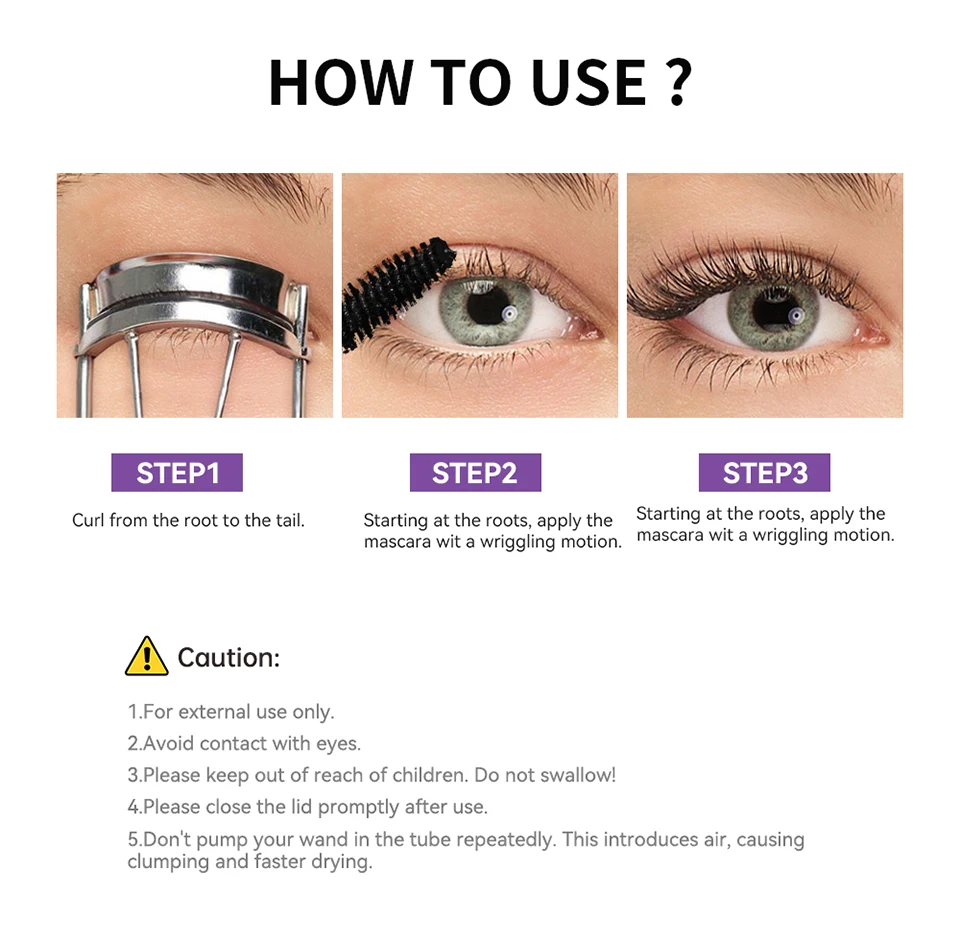 HOW TO USE ?

STEP1

Curl from the root to the tail.

STEP2

Starting at the roots, apply the mascara wit a wriggling motion.

STEP3

Starting at the roots, apply the mascara wit a wriggling motion.

Caution:

1.For external use only.
2.Avoid contact with eyes.
3.Please keep out of reach of children. Do not swallow!
4.Please close the lid promptly after use.
5.Don't pump your wand in the tube repeatedly. This introduces air, causing clumping and faster drying.