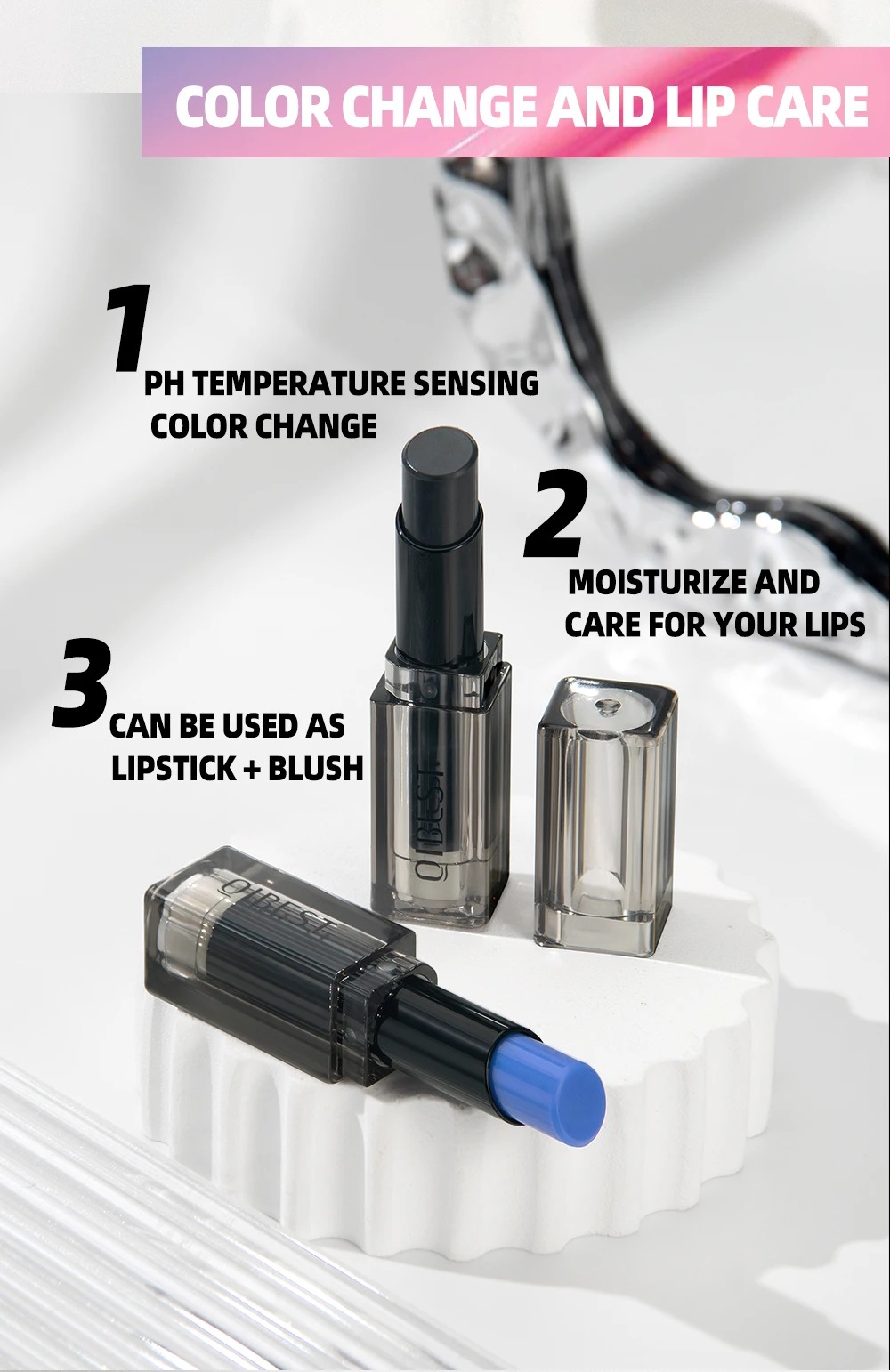 COLOR CHANGE AND LIP CARE

1
PH TEMPERATURE SENSING COLOR CHANGE

2
MOISTURIZE AND CARE FOR YOUR LIPS

3
CAN BE USED AS LIPSTICK + BLUSH

QIBEST

QIBEST