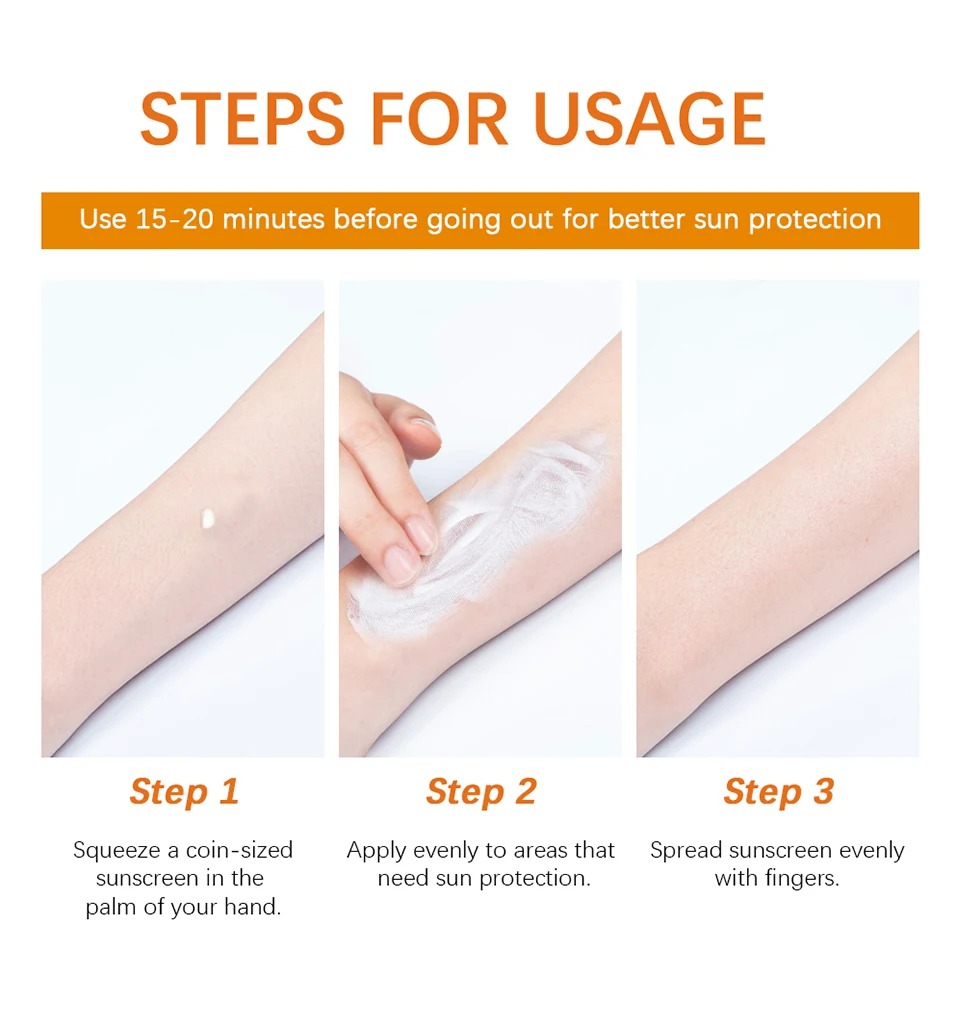 STEPS FOR USAGE

Use 15-20 minutes before going out for better sun protection

Step 1

Squeeze a coin-sized sunscreen in the palm of your hand.

Step 2

Apply evenly to areas that need sun protection.

Step 3

Spread sunscreen evenly with fingers.