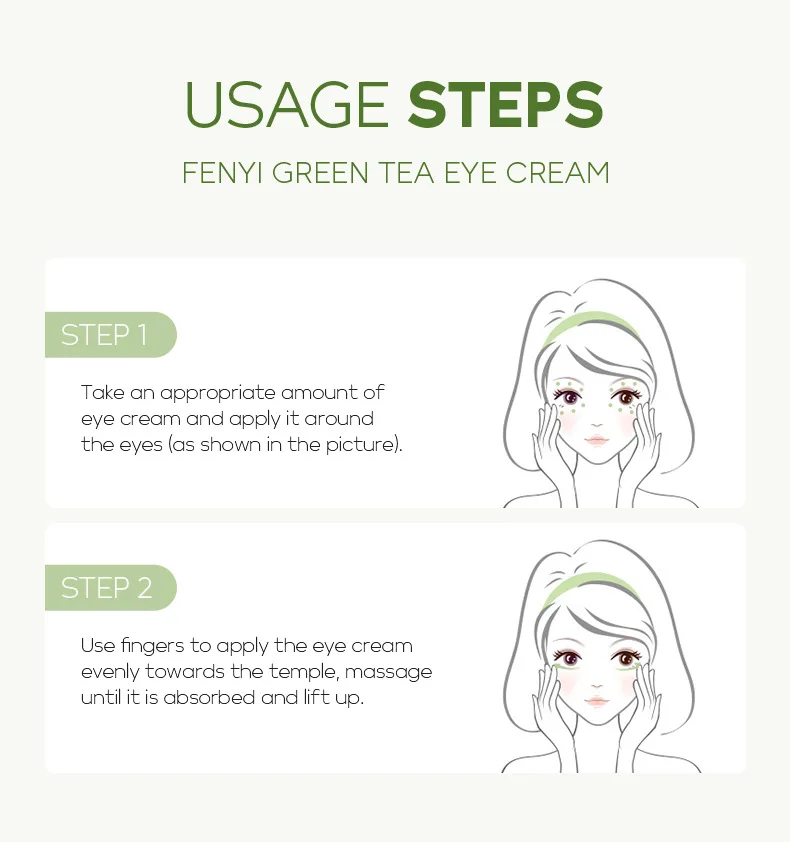 USAGE STEPS

FENYI GREEN TEA EYE CREAM

STEP 1

Take an appropriate amount of eye cream and apply it around the eyes (as shown in the picture).

STEP 2

Use fingers to apply the eye cream evenly towards the temple, massage until it is absorbed and lift up.