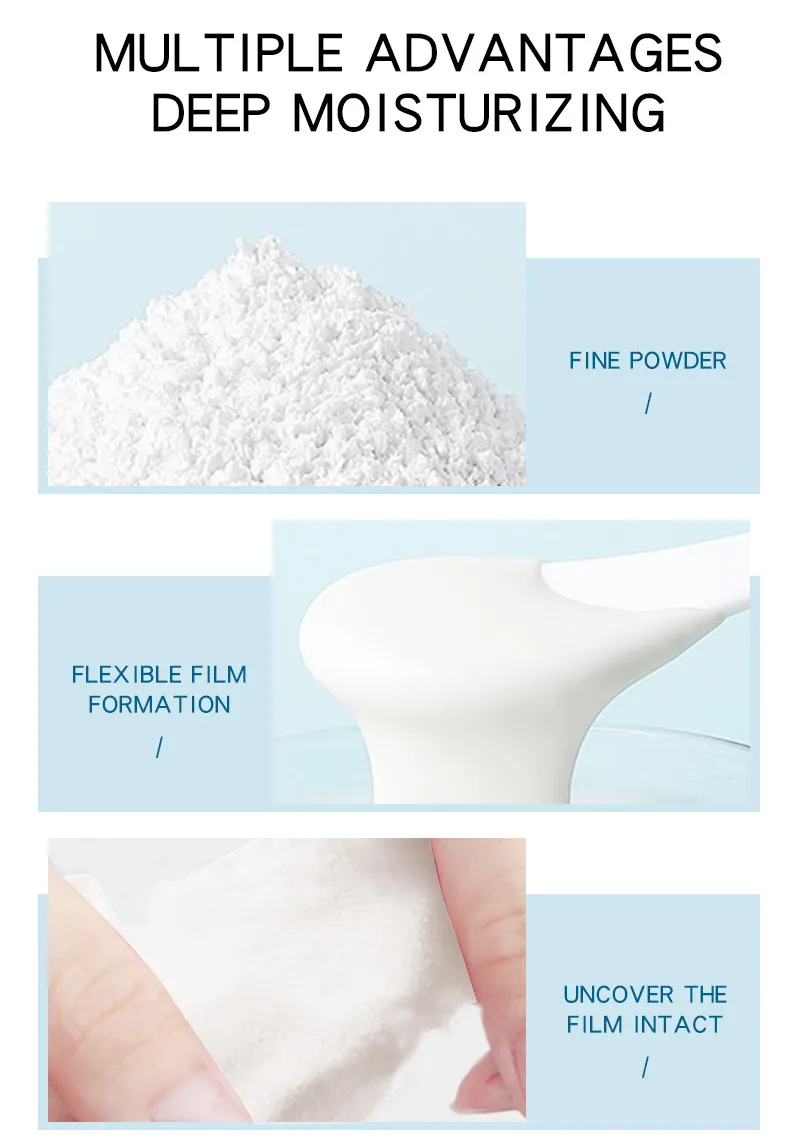 MULTIPLE ADVANTAGES
DEEP MOISTURIZING

FINE POWDER
/

FLEXIBLE FILM FORMATION
/

UNCOVER THE FILM INTACT
/