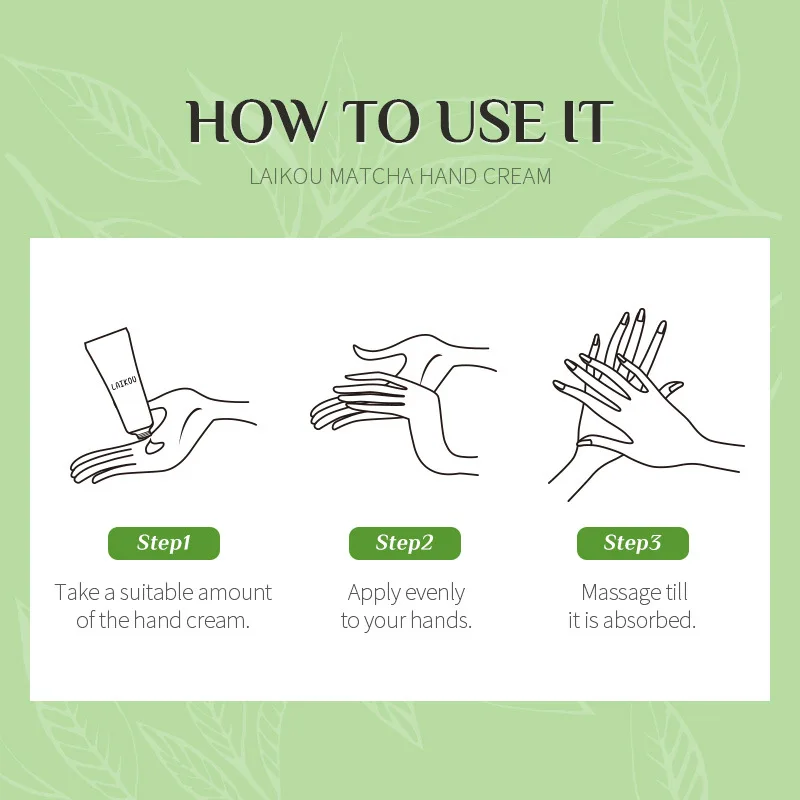 HOW TO USE IT

LAIKOU MATCHA HAND CREAM

LAIKOU

Step1

Take a suitable amount of the hand cream.

Step2

Apply evenly to your hands.

Step3

Massage till it is absorbed.