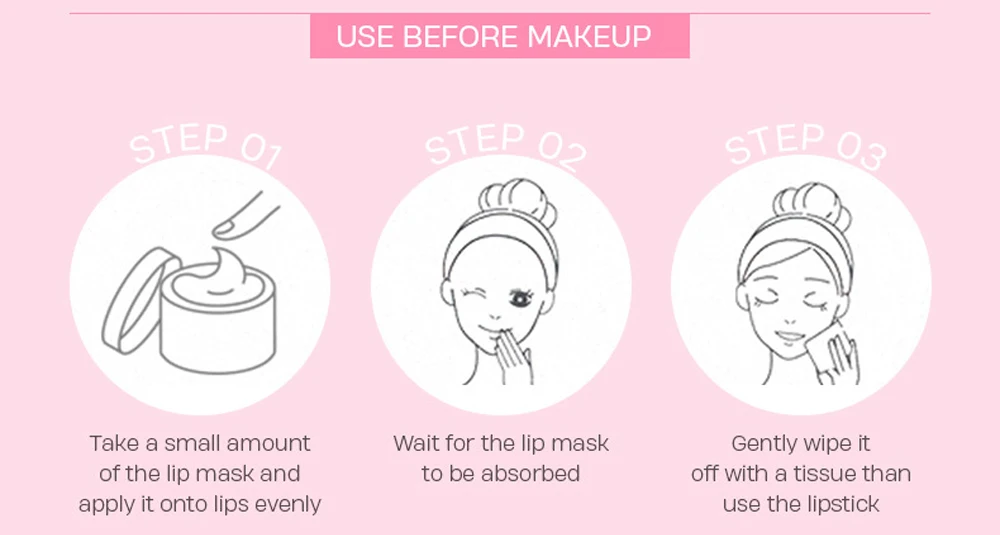 USE BEFORE MAKEUP

STEP 01

Take a small amount of the lip mask and apply it onto lips evenly

STEP 02

Wait for the lip mask to be absorbed

STEP 03

Gently wipe it off with a tissue than use the lipstick