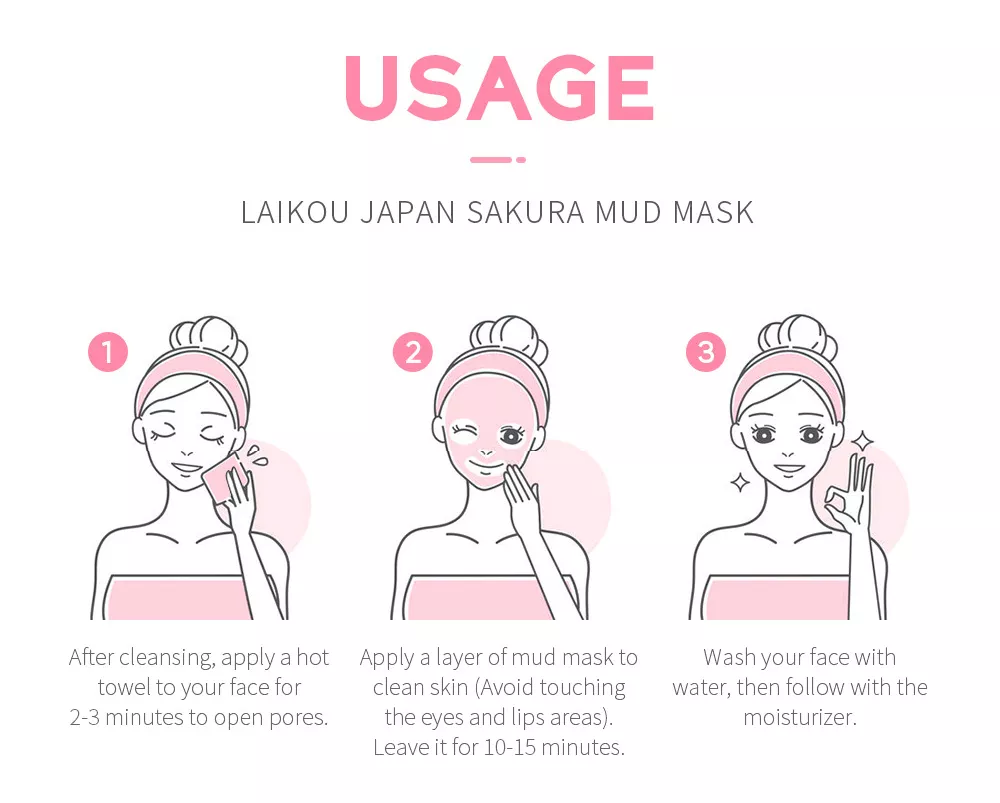 USAGE

LAIKOU JAPAN SAKURA MUD MASK

1

After cleansing, apply a hot towel to your face for 2-3 minutes to open pores.

2

Apply a layer of mud mask to clean skin (Avoid touching the eyes and lips areas). Leave it for 10-15 minutes.

3

Wash your face with water, then follow with the moisturizer.