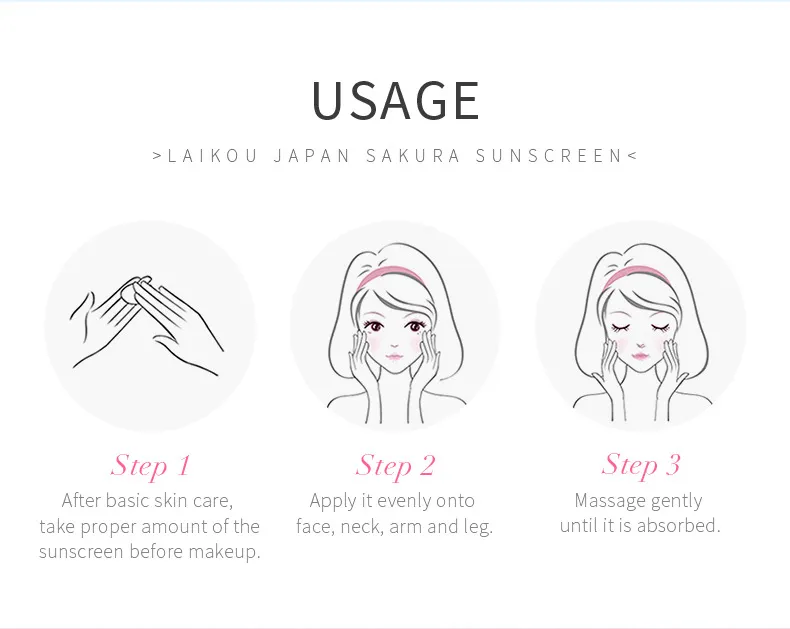 USAGE

>LAIKOU JAPAN SAKURA SUNSCREEN<

Step 1
After basic skin care, take proper amount of the sunscreen before makeup.

Step 2
Apply it evenly onto face, neck, arm and leg.

Step 3
Massage gently until it is absorbed.